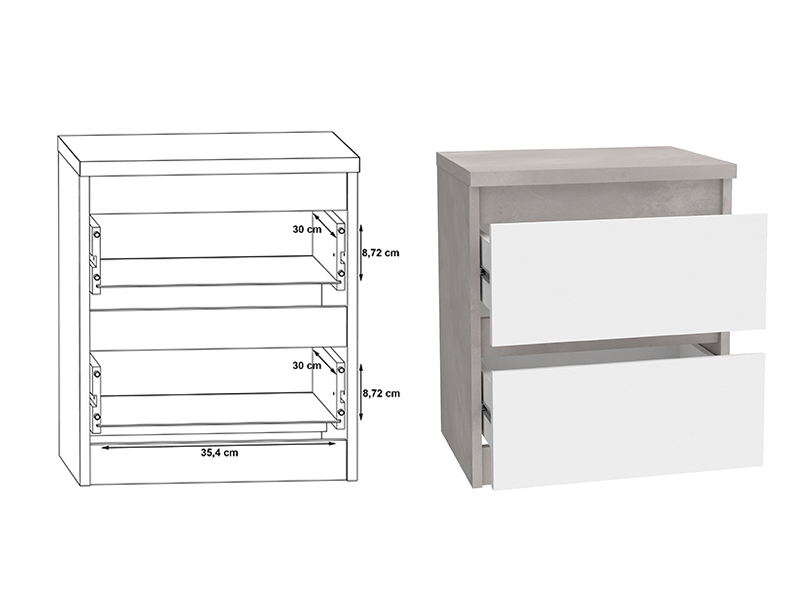 30 cm
8,72 cm
30 cm
8,72 cm
35,4 cm