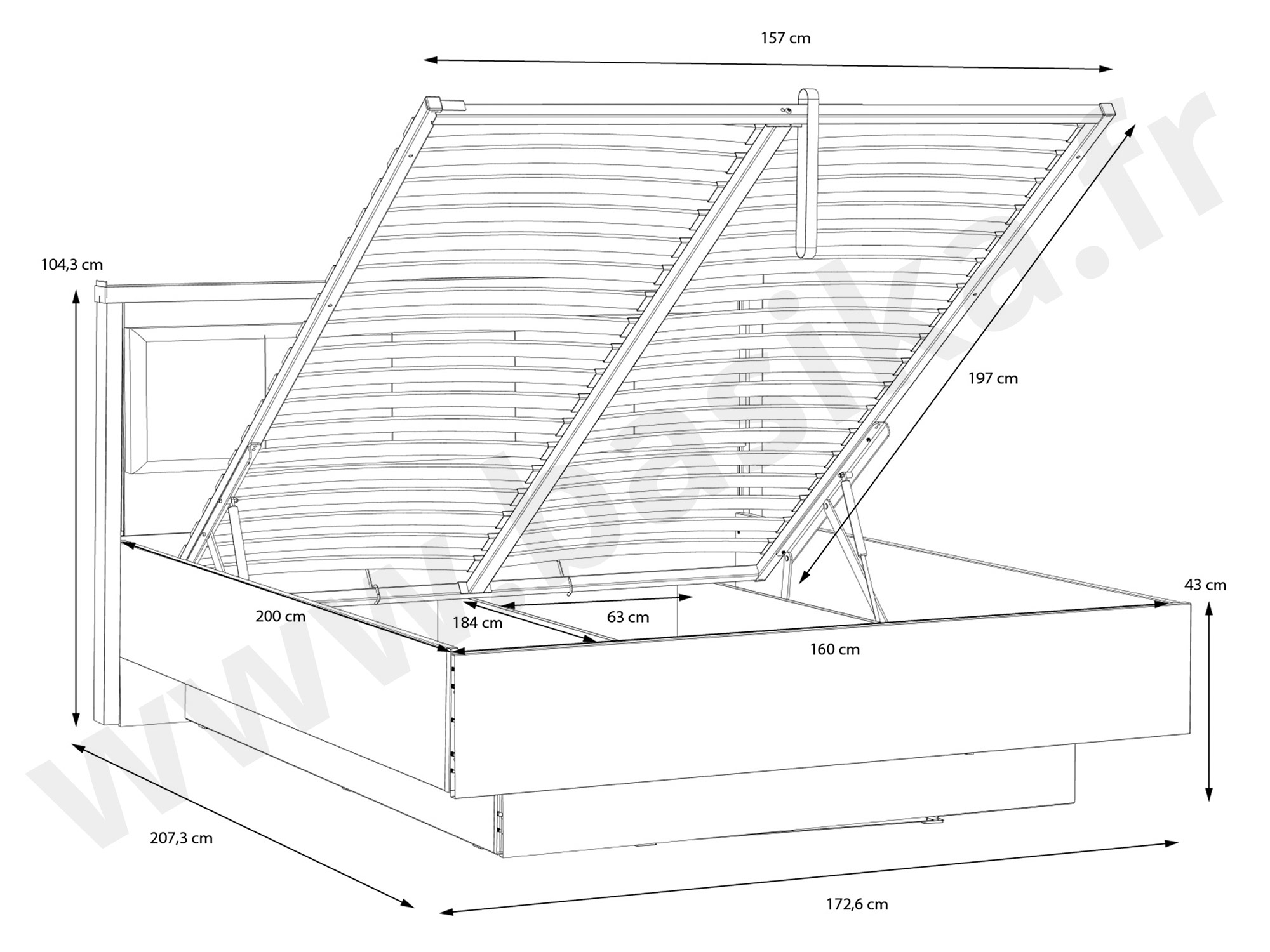 157 cm

104,3 cm

197 cm

43 cm

200 cm

184 cm

63 cm

160 cm

207,3 cm

172,6 cm

www.basika.fr