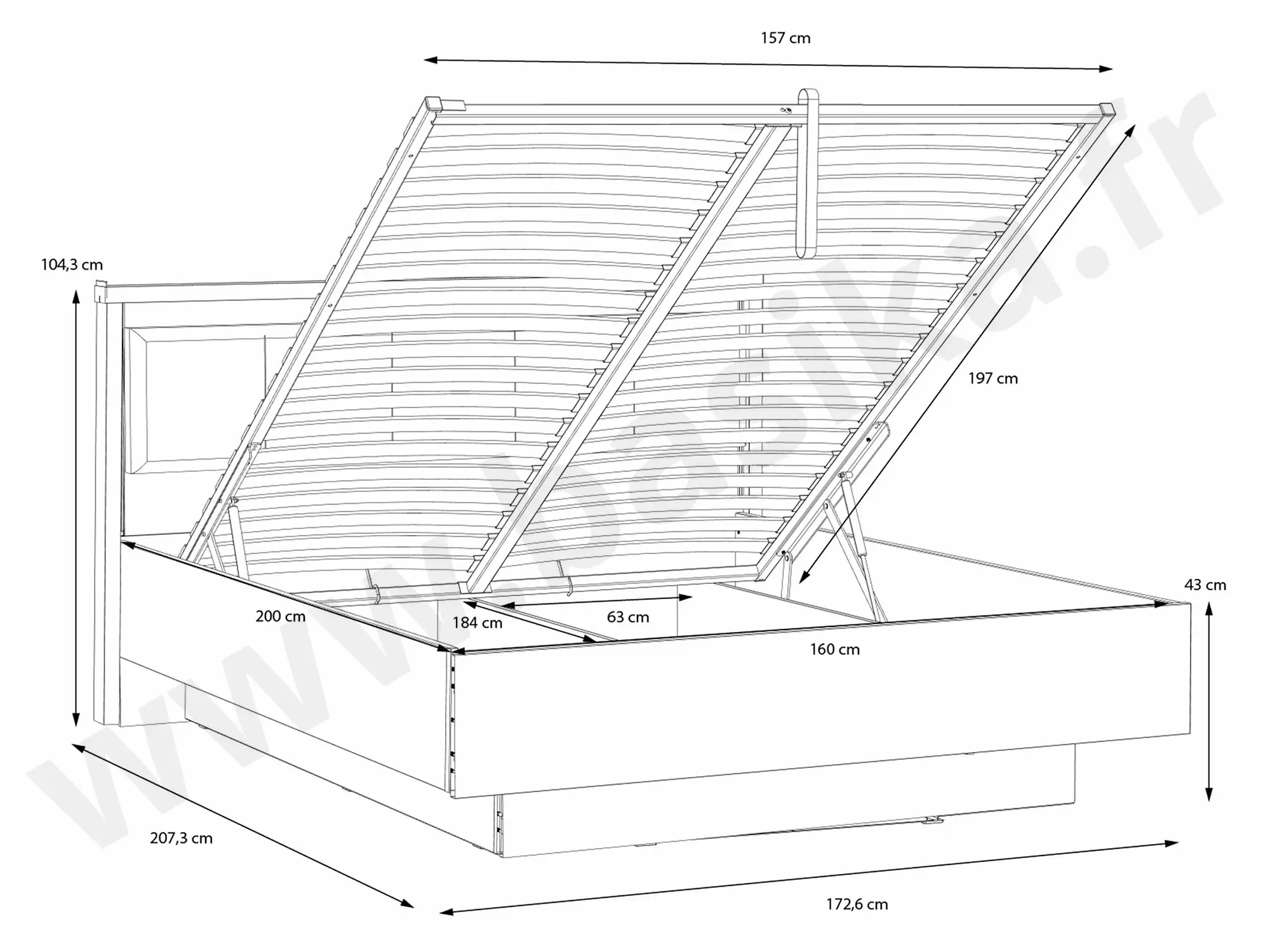 157 cm

104,3 cm

197 cm

43 cm

200 cm

184 cm

63 cm

160 cm

207,3 cm

172,6 cm

www.basika.fr