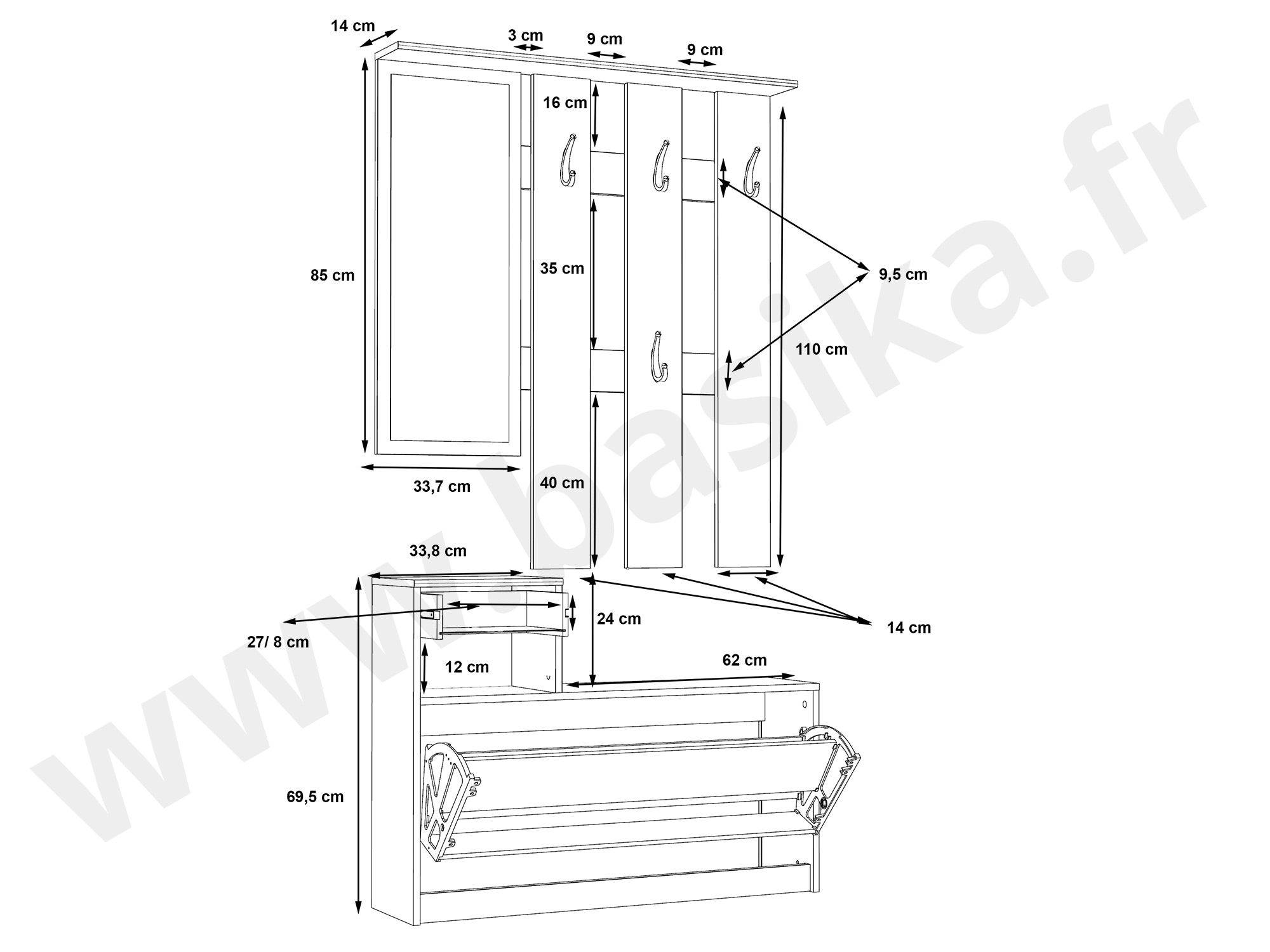 14 cm
3 cm
9 cm
9 cm
16 cm
85 cm
35 cm
9,5 cm
110 cm
33,7 cm
40 cm
33,8 cm
24 cm
14 cm
27/ 8 cm
12 cm
62 cm
69,5 cm
www.basika.fr