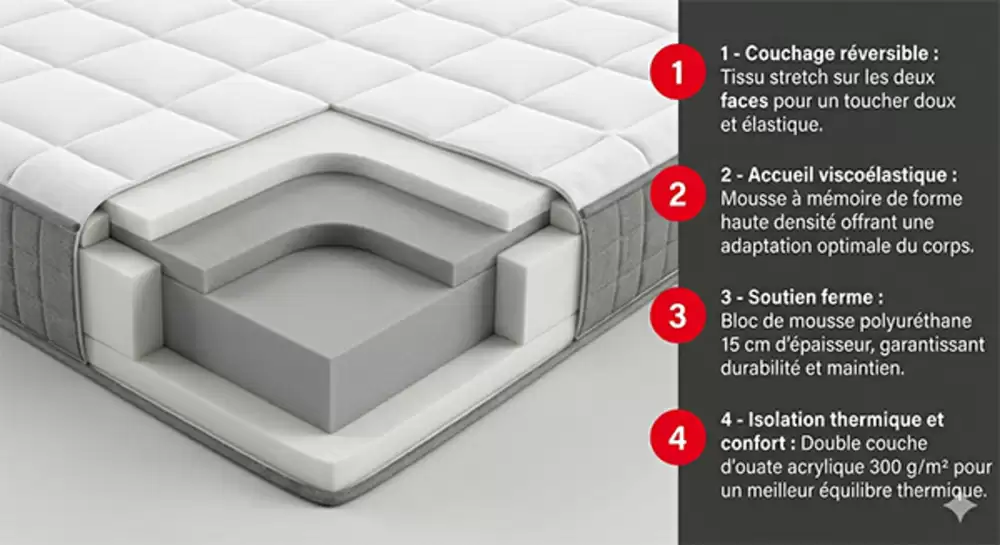 1

1 - Couchage réversible : Tissu stretch sur les deux faces pour un toucher doux et élastique.

2

2 - Accueil viscoélastique : Mousse à mémoire de forme haute densité offrant une adaptation optimale du corps.

3

3 - Soutien ferme : Bloc de mousse polyuréthane 15 cm d'épaisseur, garantissant durabilité et maintien.

4

4 - Isolation thermique et confort : Double couche d'ouate acrylique 300 g/m² pour un meilleur équilibre thermique.